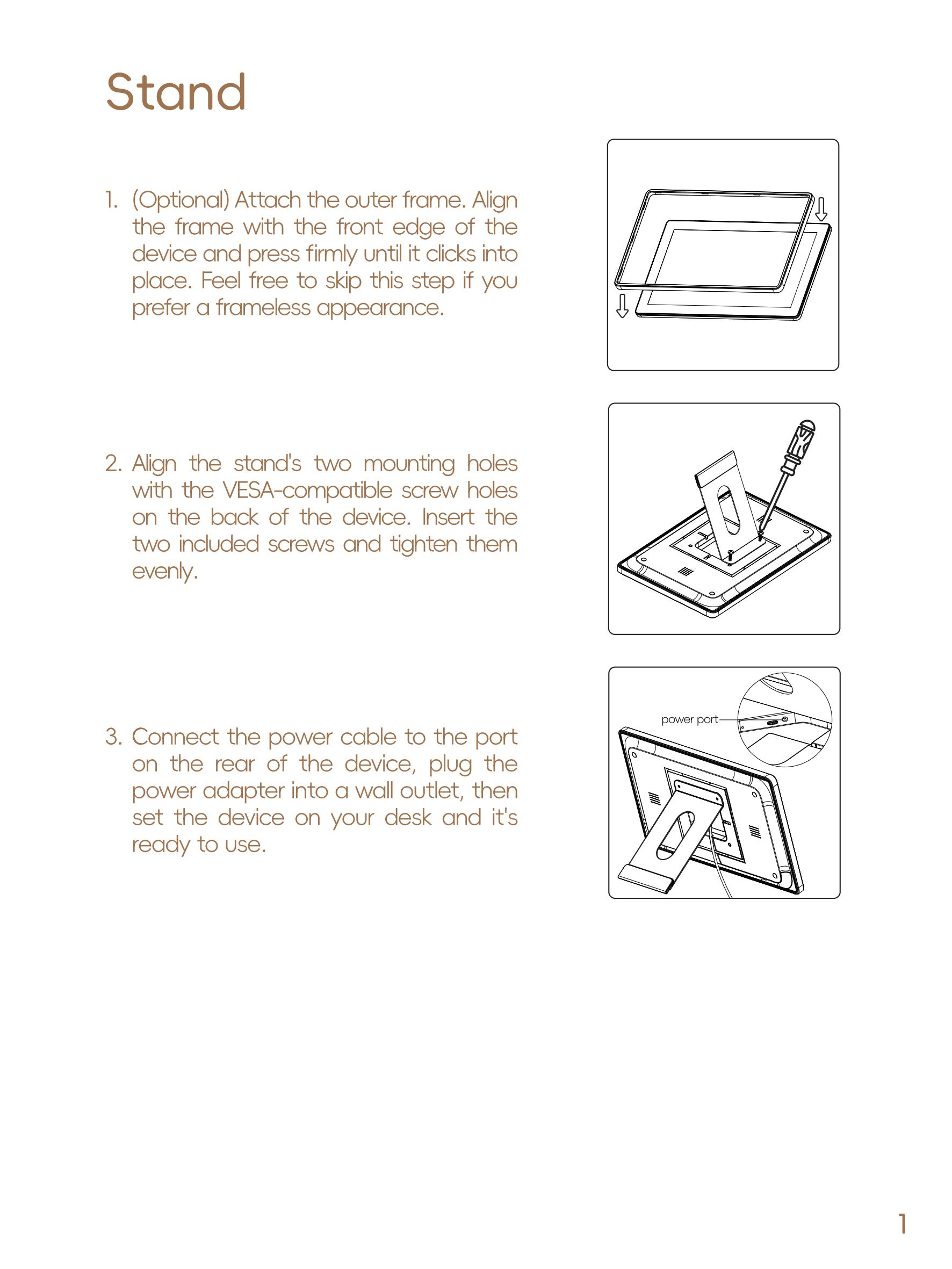 Stand

1. (Optional) Attach the outer frame. Align the frame with the front edge of the device and press firmly until it clicks into place. Feel free to skip this step if you prefer a frameless appearance.

2. Align the stand's two mounting holes with the VESA-compatible screw holes on the back of the device. Insert the two included screws and tighten them evenly.

3. Connect the power cable to the port on the rear of the device, plug the power adapter into a wall outlet, then set the device on your desk and it's ready to use.

power port

1